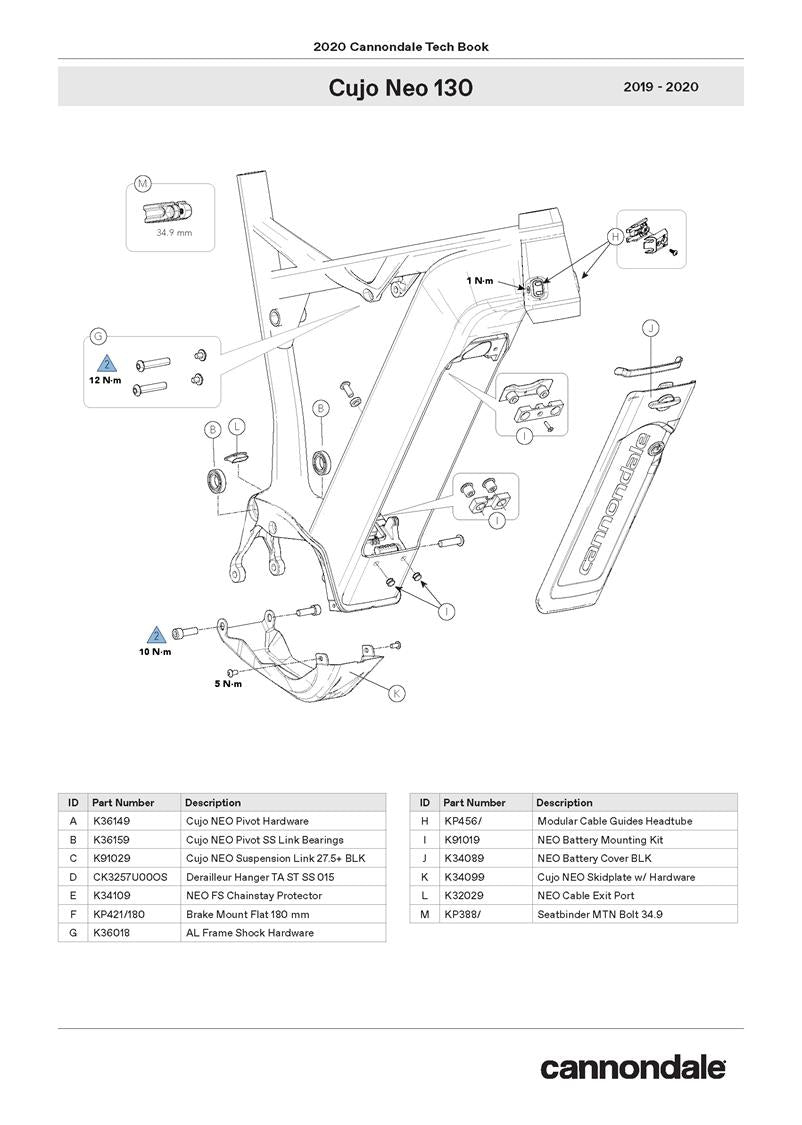 2020 Cannondale Tech Book

Cujo Neo 130

2019 - 2020

M

34.9 mm

H

1 N·m

G

2

12 N·m

J

B

L

B

I

cannondale

I

I

2

10 N·m

5 N·m

K

| ID | Part Number | Description |
|---|---|---|
| A | K36149 | Cujo NEO Pivot Hardware |
| B | K36159 | Cujo NEO Pivot SS Link Bearings |
| C | K91029 | Cujo NEO Suspension Link 27.5+ BLK |
| D | CK3257U00OS | Derailleur Hanger TA ST SS 015 |
| E | K34109 | NEO FS Chainstay Protector |
| F | KP421/180 | Brake Mount Flat 180 mm |
| G | K36018 | AL Frame Shock Hardware |

| ID | Part Number | Description |
|---|---|---|
| H | KP456/ | Modular Cable Guides Headtube |
| I | K91019 | NEO Battery Mounting Kit |
| J | K34089 | NEO Battery Cover BLK |
| K | K34099 | Cujo NEO Skidplate w/ Hardware |
| L | K32029 | NEO Cable Exit Port |
| M | KP388/ | Seatbinder MTN Bolt 34.9 |

cannondale