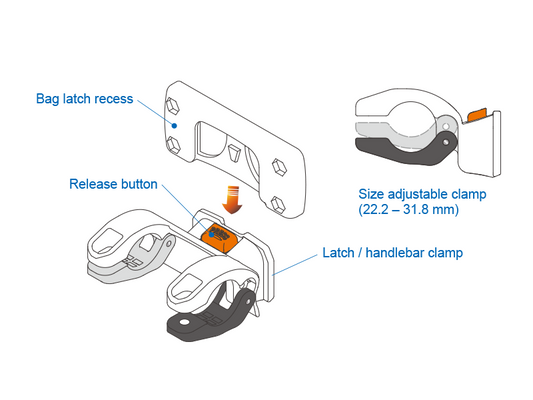 Bag latch recess

Release button

Size adjustable clamp
(22.2 – 31.8 mm)

Latch / handlebar clamp