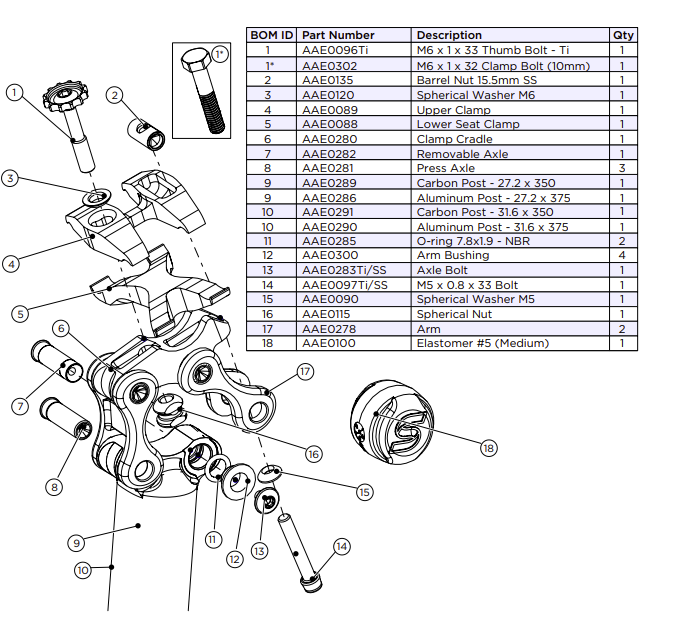 | BOM ID | Part Number | Description | Qty |
|---|---|---|---|
| 1 | AAE0096Ti | M6 x 1 x 33 Thumb Bolt - Ti | 1 |
| 1* | AAE0302 | M6 x 1 x 32 Clamp Bolt (10mm) | 1 |
| 2 | AAE0135 | Barrel Nut 15.5mm SS | 1 |
| 3 | AAE0120 | Spherical Washer M6 | 1 |
| 4 | AAE0089 | Upper Clamp | 1 |
| 5 | AAE0088 | Lower Seat Clamp | 1 |
| 6 | AAE0280 | Clamp Cradle | 1 |
| 7 | AAE0282 | Removable Axle | 1 |
| 8 | AAE0281 | Press Axle | 3 |
| 9 | AAE0289 | Carbon Post - 27.2 x 350 | 1 |
| 9 | AAE0286 | Aluminum Post - 27.2 x 375 | 1 |
| 10 | AAE0291 | Carbon Post - 31.6 x 350 | 1 |
| 10 | AAE0290 | Aluminum Post - 31.6 x 375 | 1 |
| 11 | AAE0285 | O-ring 7.8x1.9 - NBR | 2 |
| 12 | AAE0300 | Arm Bushing | 4 |
| 13 | AAE0283Ti/SS | Axle Bolt | 1 |
| 14 | AAE0097Ti/SS | M5 x 0.8 x 33 Bolt | 1 |
| 15 | AAE0090 | Spherical Washer M5 | 1 |
| 16 | AAE0115 | Spherical Nut | 1 |
| 17 | AAE0278 | Arm | 2 |
| 18 | AAE0100 | Elastomer #5 (Medium) | 1 |

1*

1

2

3

4

5

6

7

8

9

10

11

12

13

14

15

16

17

18